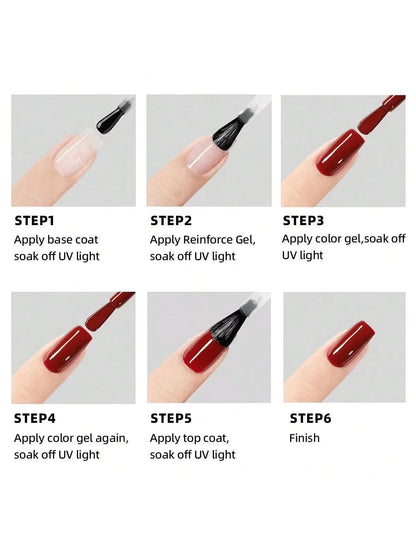 STEP1
Apply base coat soak off UV light

STEP2
Apply Reinforce Gel, soak off UV light

STEP3
Apply color gel,soak off UV light

STEP4
Apply color gel again, soak off UV light

STEP5
Apply top coat, soak off UV light

STEP6
Finish