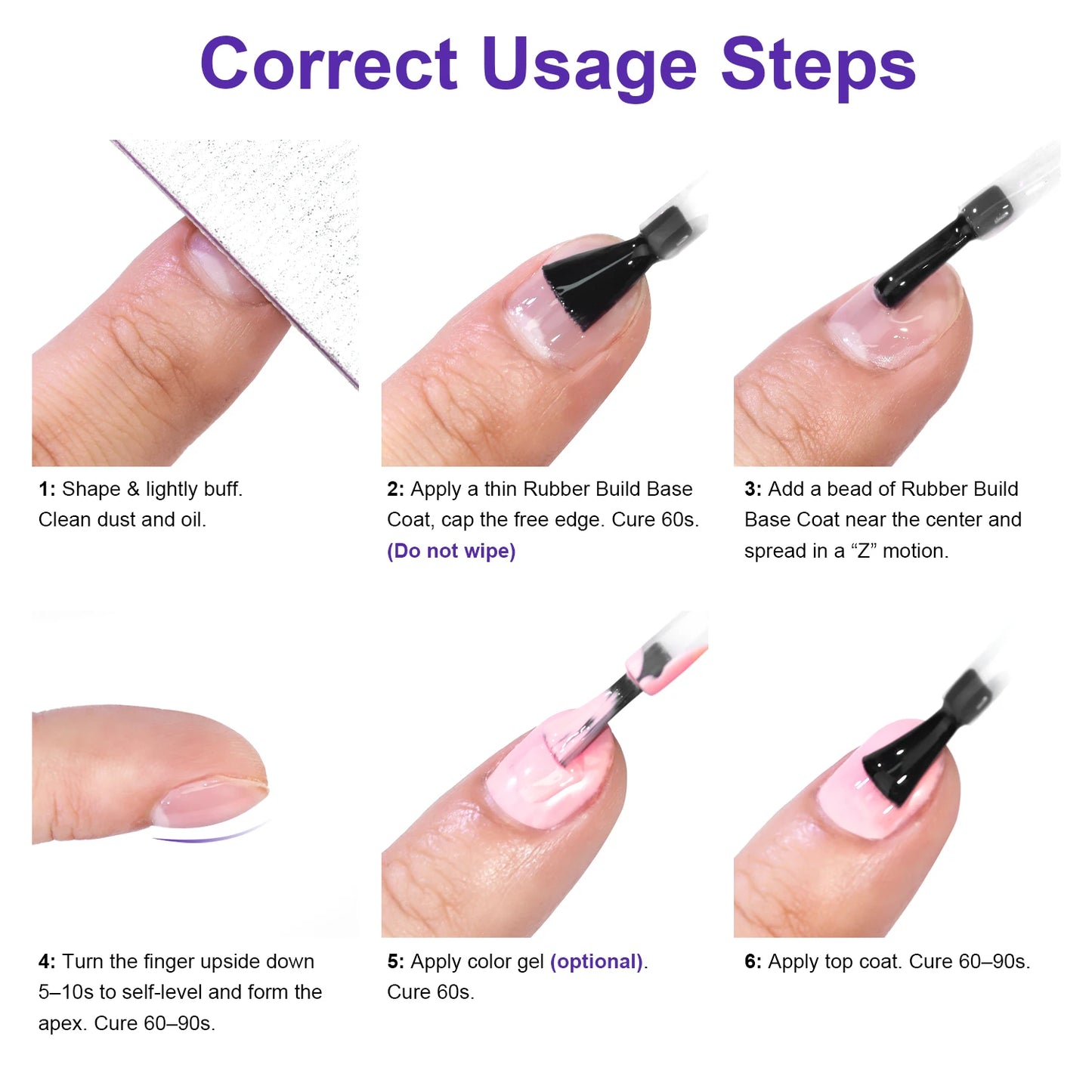 Correct Usage Steps

1: Shape & lightly buff. Clean dust and oil.

2: Apply a thin Rubber Build Base Coat, cap the free edge. Cure 60s. (Do not wipe)

3: Add a bead of Rubber Build Base Coat near the center and spread in a “Z” motion.

4: Turn the finger upside down 5–10s to self-level and form the apex. Cure 60–90s.

5: Apply color gel (optional). Cure 60s.

6: Apply top coat. Cure 60–90s.