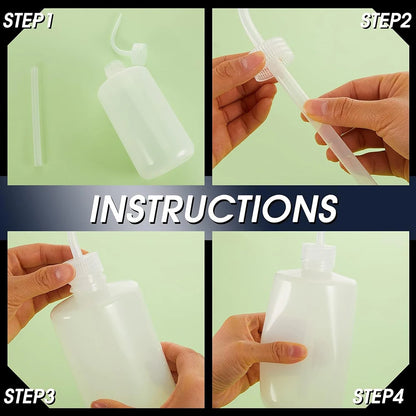 STEP1

STEP2

INSTRUCTIONS

STEP3

STEP4