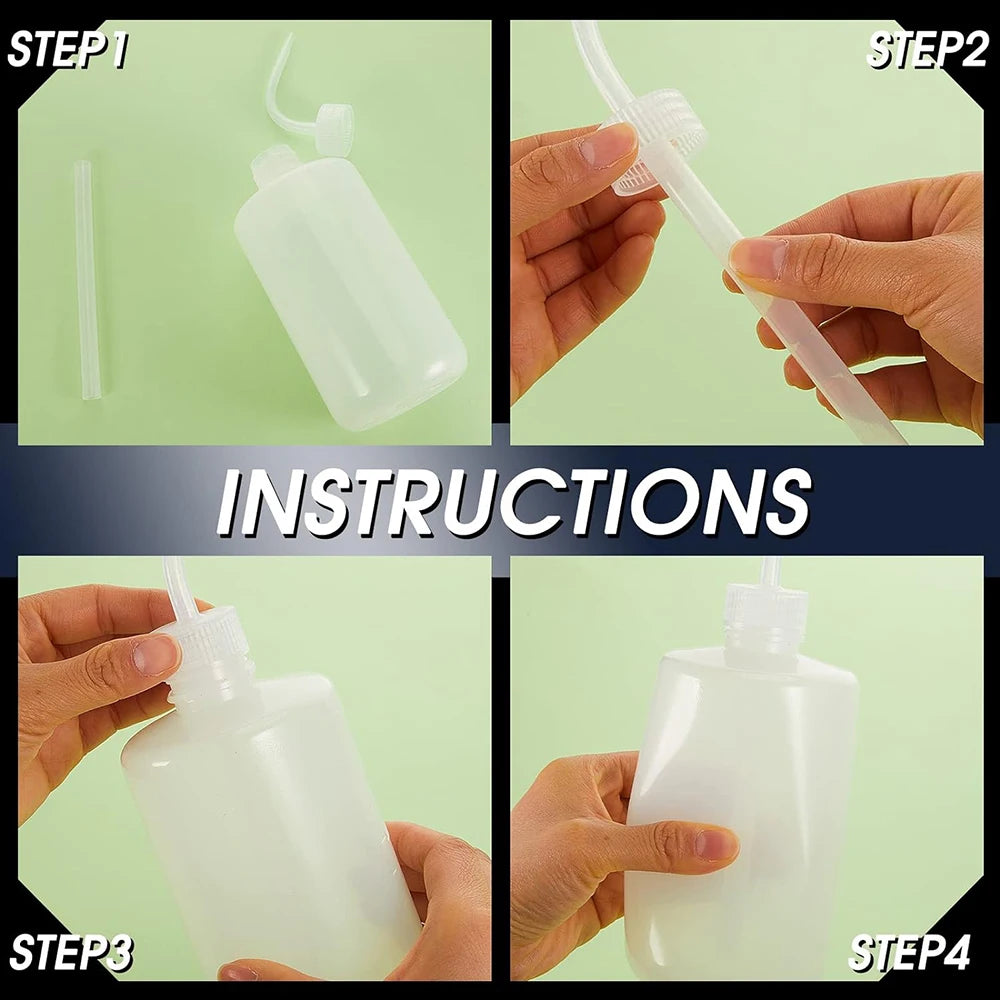 STEP1

STEP2

INSTRUCTIONS

STEP3

STEP4