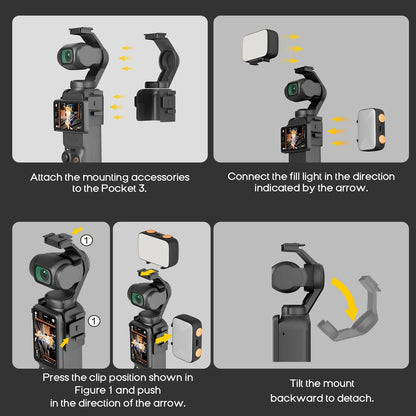 Attach the mounting accessories to the Pocket 3.

Connect the fill light in the direction indicated by the arrow.

①

①

Press the clip position shown in Figure 1 and push in the direction of the arrow.

Tilt the mount backward to detach.