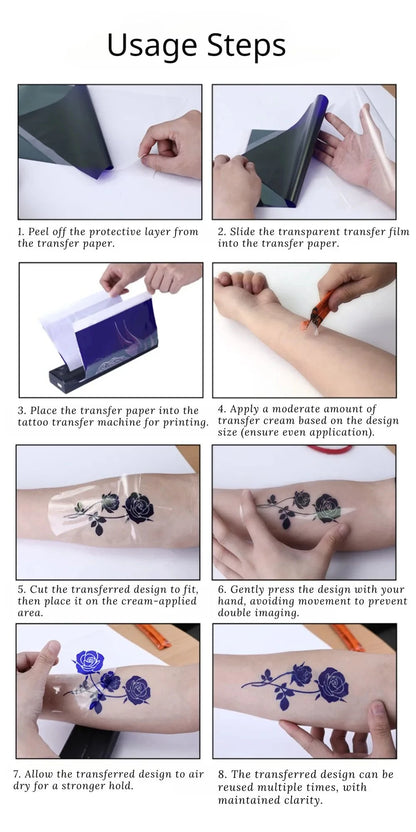 Usage Steps

1. Peel off the protective layer from the transfer paper.

2. Slide the transparent transfer film into the transfer paper.

3. Place the transfer paper into the tattoo transfer machine for printing.

4. Apply a moderate amount of transfer cream based on the design size (ensure even application).

5. Cut the transferred design to fit, then place it on the cream-applied area.

6. Gently press the design with your hand, avoiding movement to prevent double imaging.

7. Allow the transferred design to air dry for a stronger hold.

8. The transferred design can be reused multiple times, with maintained clarity.