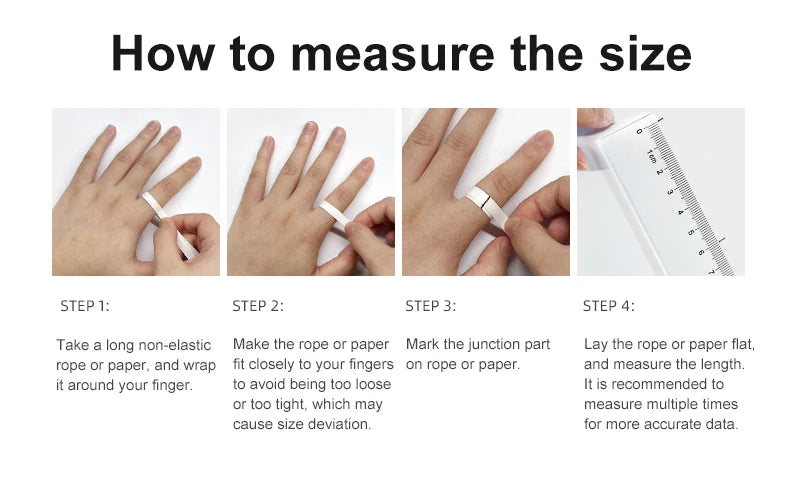 How to measure the size

STEP 1:

Take a long non-elastic rope or paper, and wrap it around your finger.

STEP 2:

Make the rope or paper fit closely to your fingers to avoid being too loose or too tight, which may cause size deviation.

STEP 3:

Mark the junction part on rope or paper.

STEP 4:

Lay the rope or paper flat, and measure the length. It is recommended to measure multiple times for more accurate data.