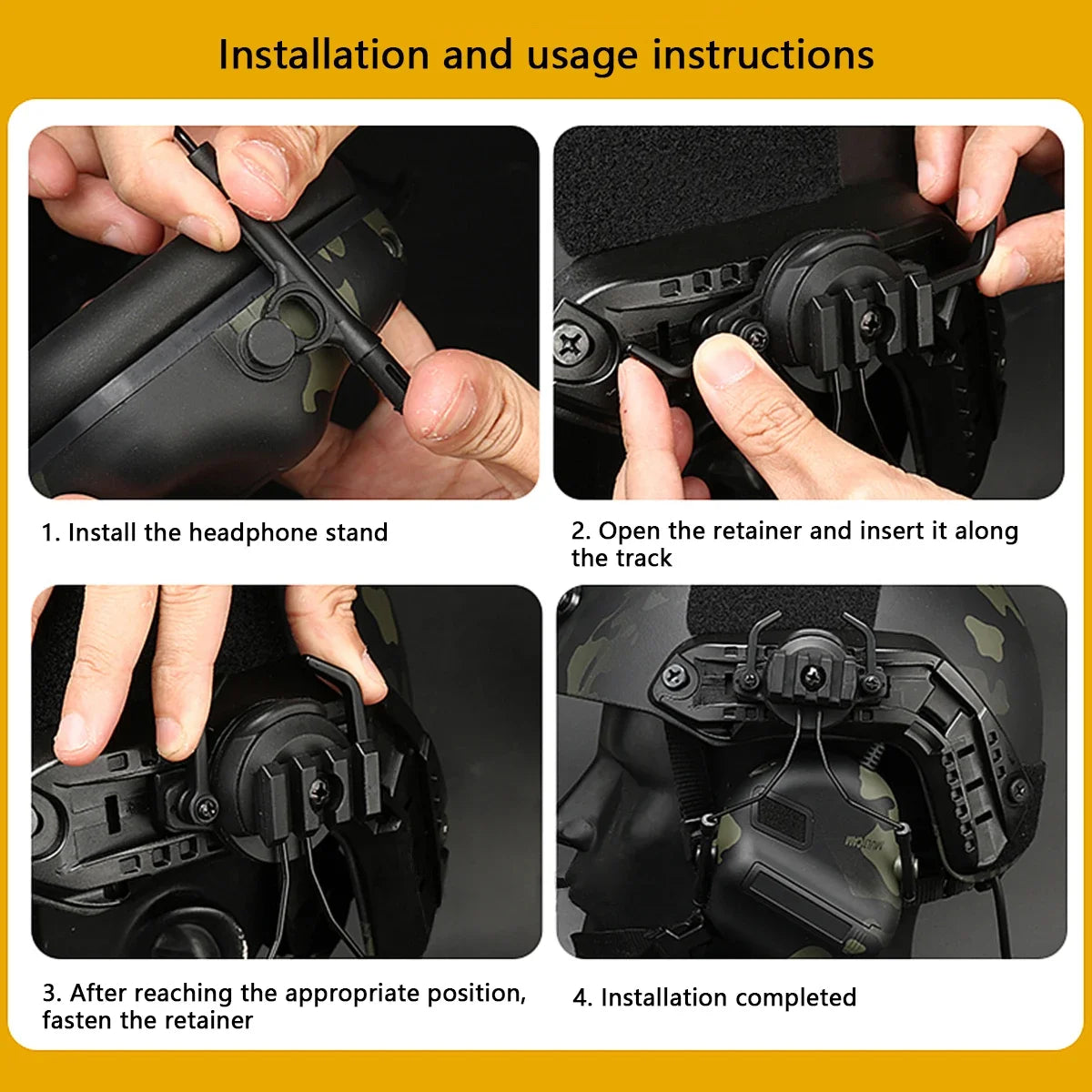 Installation and usage instructions

1. Install the headphone stand

2. Open the retainer and insert it along the track

3. After reaching the appropriate position, fasten the retainer

4. Installation completed