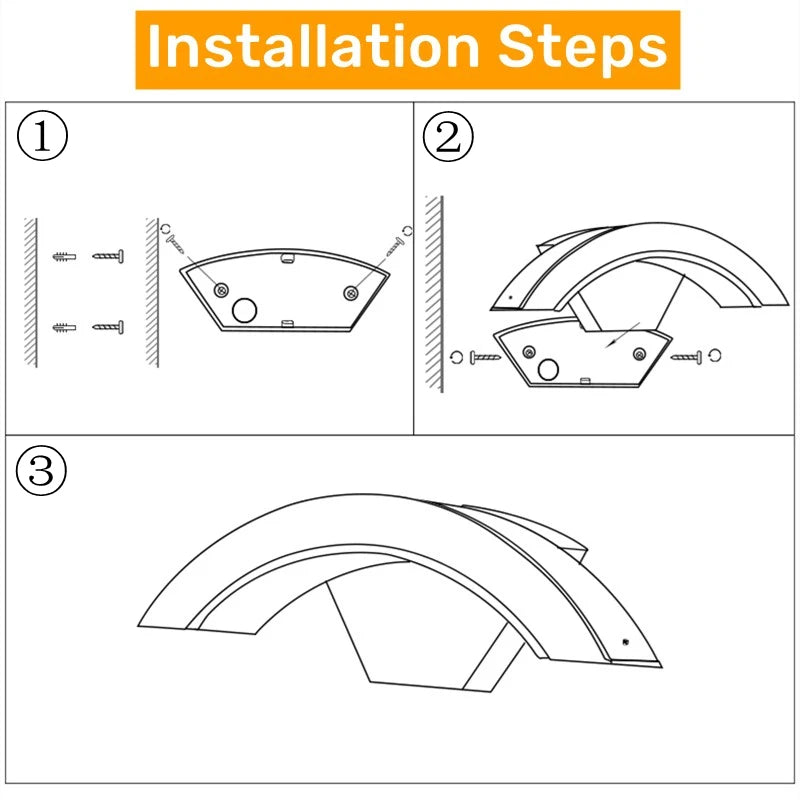 Installation Steps

①

②

③