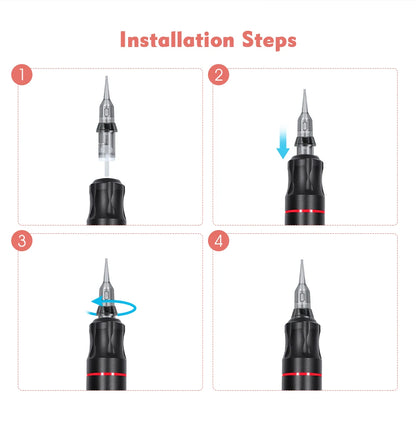 Installation Steps

1

2

3

4