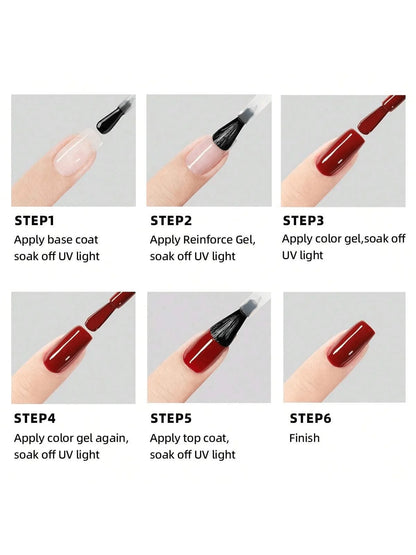 STEP1
Apply base coat soak off UV light

STEP2
Apply Reinforce Gel, soak off UV light

STEP3
Apply color gel,soak off UV light

STEP4
Apply color gel again, soak off UV light

STEP5
Apply top coat, soak off UV light

STEP6
Finish