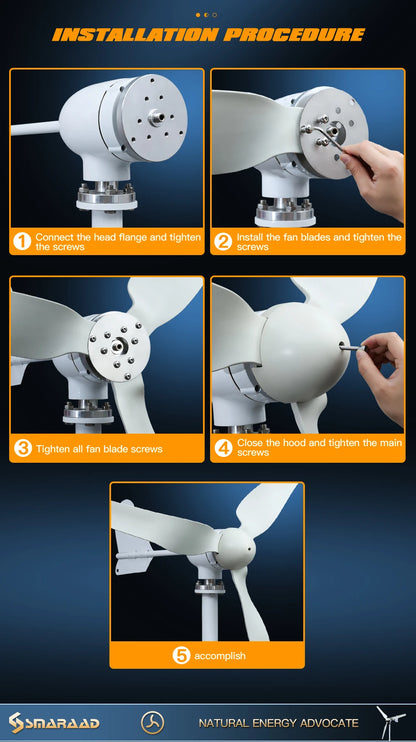 INSTALLATION PROCEDURE

1 Connect the head flange and tighten the screws

2 Install the fan blades and tighten the screws

3 Tighten all fan blade screws

4 Close the hood and tighten the main screws

5 accomplish

SMARAAD

NATURAL ENERGY ADVOCATE