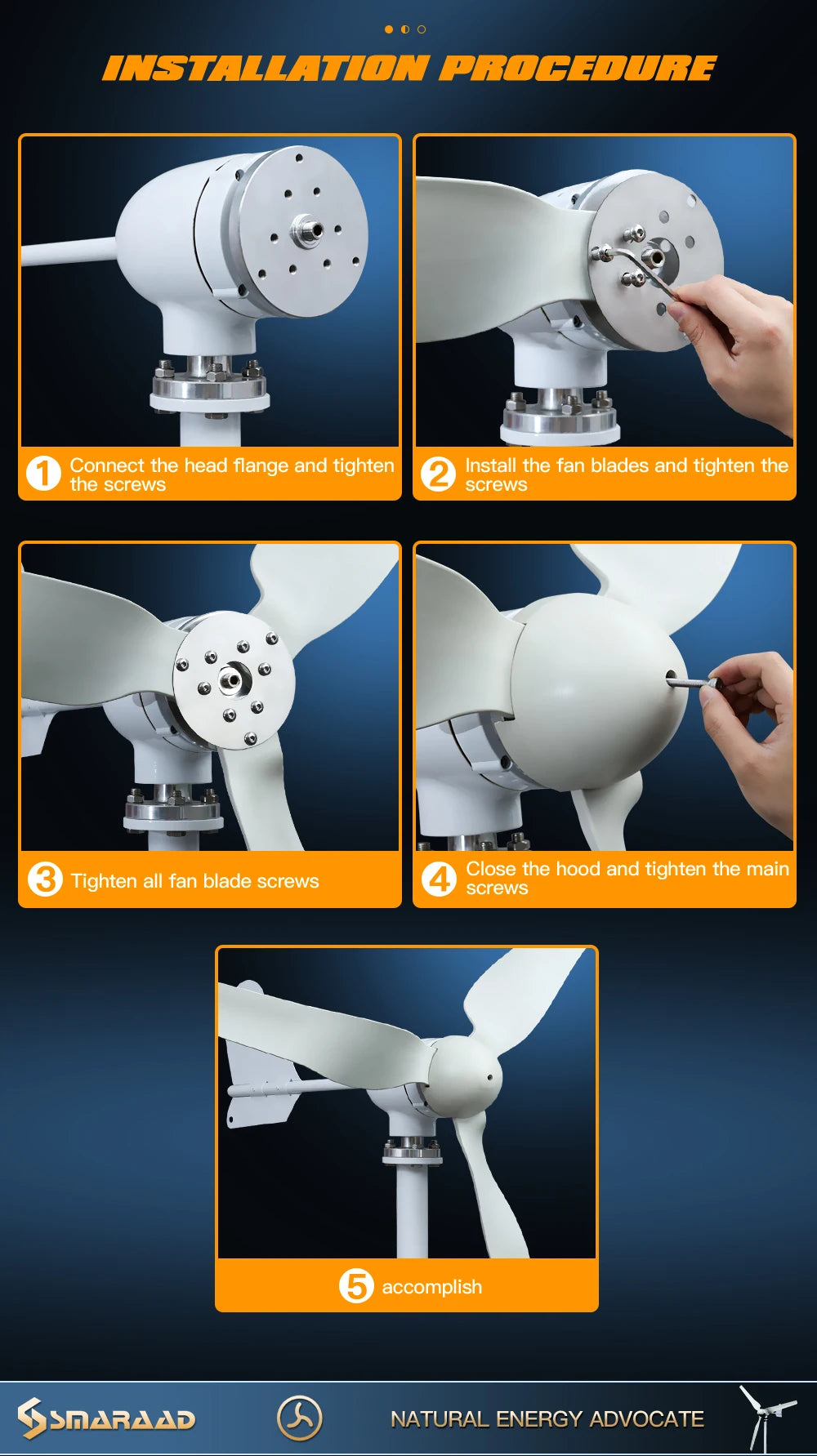 INSTALLATION PROCEDURE

1 Connect the head flange and tighten the screws

2 Install the fan blades and tighten the screws

3 Tighten all fan blade screws

4 Close the hood and tighten the main screws

5 accomplish

SMARAAD

NATURAL ENERGY ADVOCATE