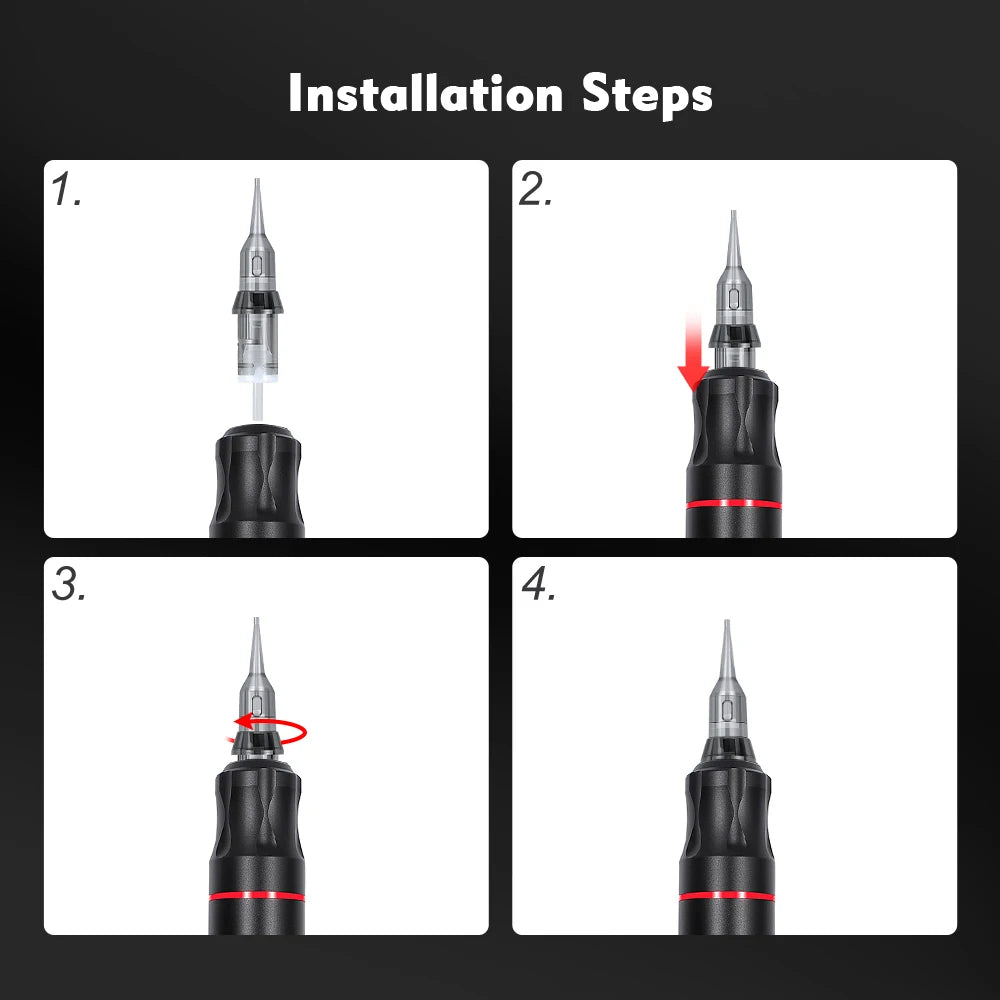 Installation Steps

1.

2.

3.

4.